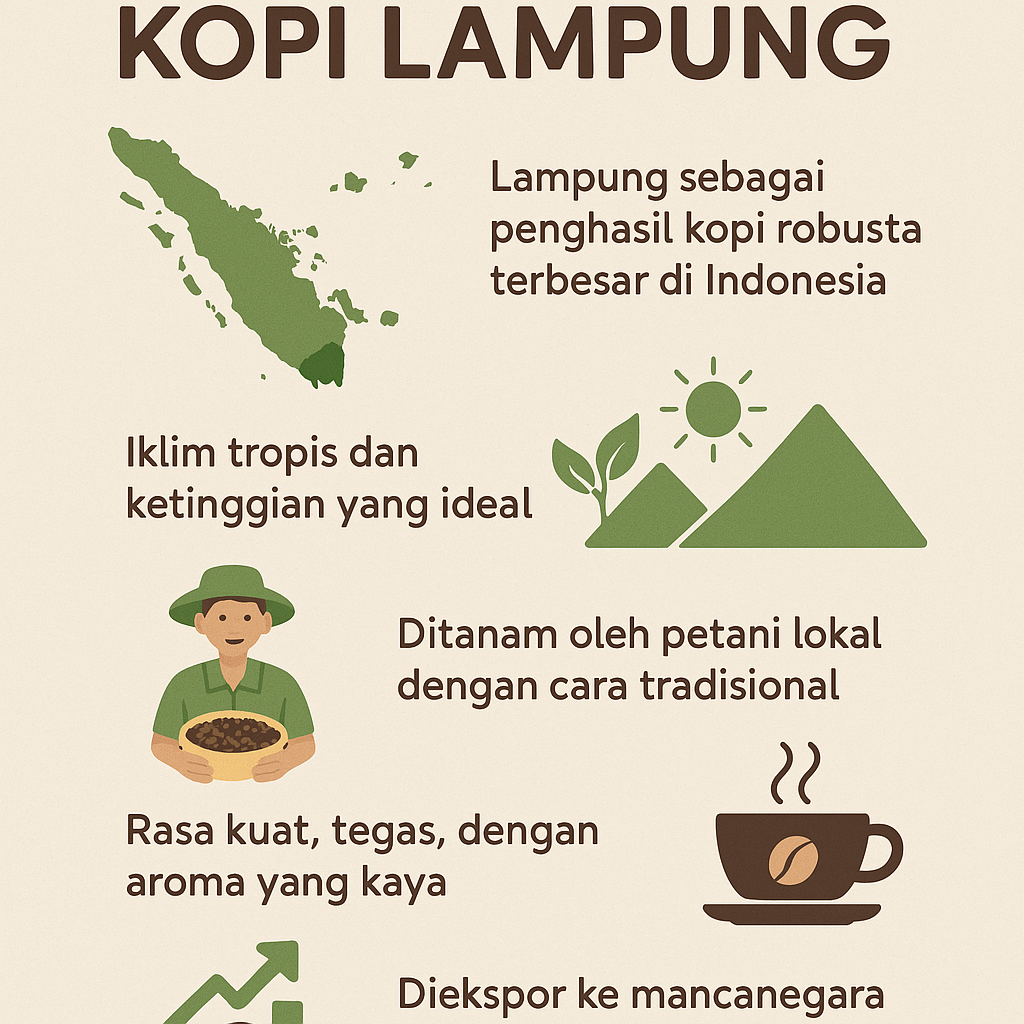 KOPI LAMPUNG

Lampung sebagai penghasil kopi robusta terbesar di Indonesia

Iklim tropis dan ketinggian yang ideal

Ditanam oleh petani lokal dengan cara tradisional

Rasa kuat, tegas, dengan aroma yang kaya

Diekspor ke mancanegara